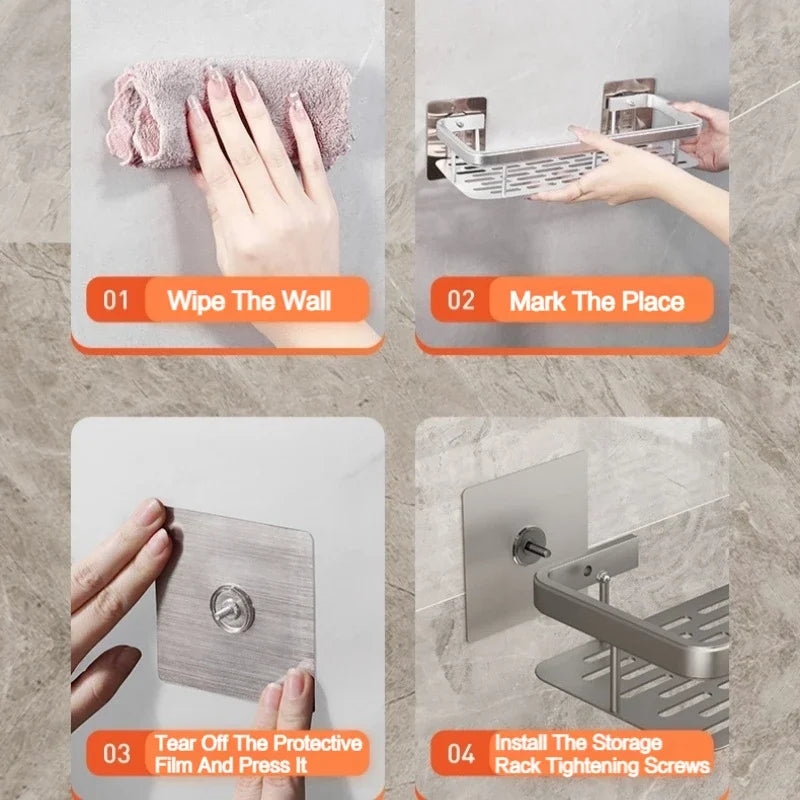 01 Wipe The Wall

02 Mark The Place

03 Tear Off The Protective Film And Press It

04 Install The Storage Rack Tightening Screws