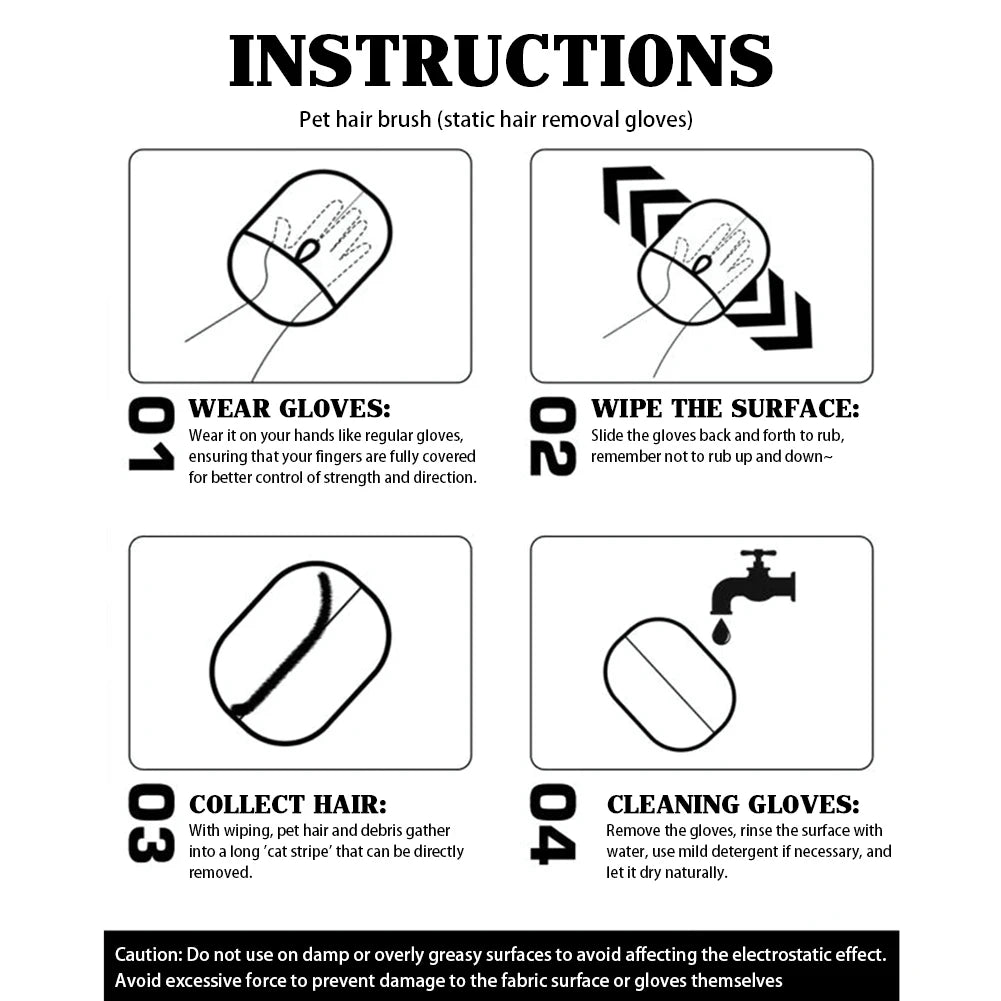 INSTRUCTIONS

Pet hair brush (static hair removal gloves)

01 WEAR GLOVES:
Wear it on your hands like regular gloves, ensuring that your fingers are fully covered for better control of strength and direction.

02 WIPE THE SURFACE:
Slide the gloves back and forth to rub, remember not to rub up and down~

03 COLLECT HAIR:
With wiping, pet hair and debris gather into a long 'cat stripe' that can be directly removed.

04 CLEANING GLOVES:
Remove the gloves, rinse the surface with water, use mild detergent if necessary, and let it dry naturally.

Caution: Do not use on damp or overly greasy surfaces to avoid affecting the electrostatic effect. Avoid excessive force to prevent damage to the fabric surface or gloves themselves