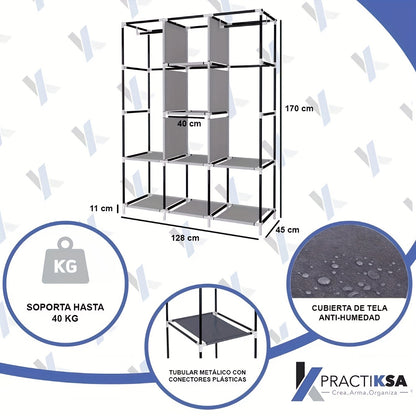 170 cm

40 cm

11 cm

128 cm

45 cm

KG

SOPORTA HASTA 40 KG

CUBIERTA DE TELA ANTI-HUMEDAD

TUBULAR METÁLICO CON CONECTORES PLÁSTICAS

PRACTIKSA
Crea.Arma.Organiza